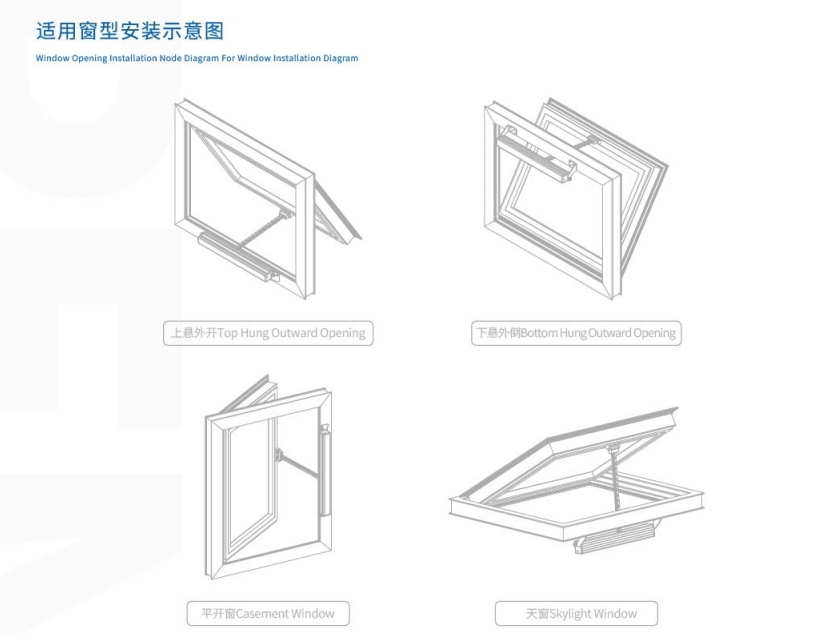 适用窗型安装示意图

Window Opening Installation Node Diagram For Window Installation Diagram

上悬外开Top Hung Outward Opening

下悬外倒Bottom Hung Outward Opening

平开窗Casement Window

天窗Skylight Window